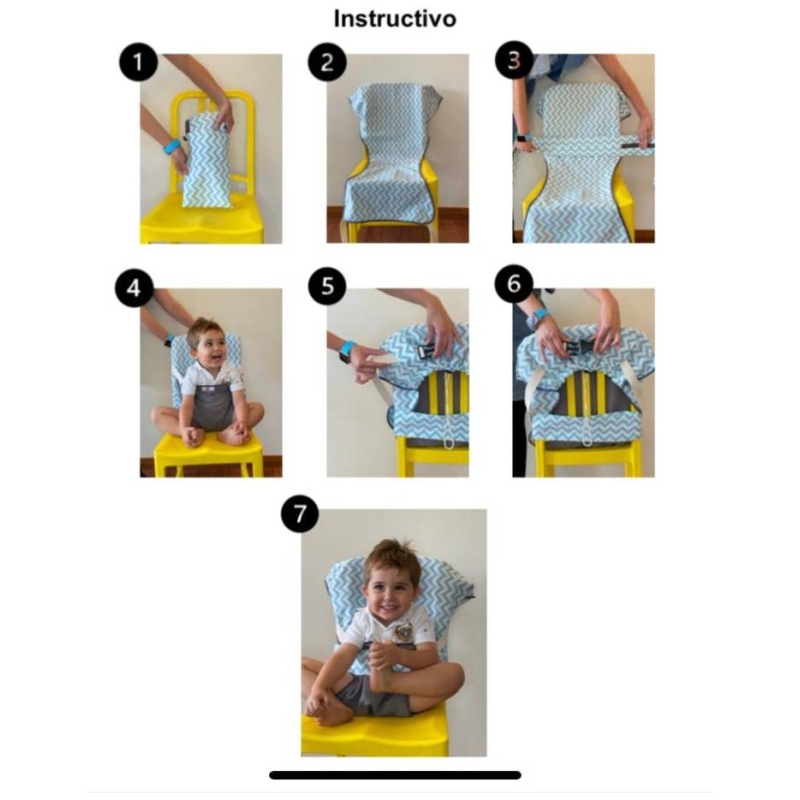 Instructivo

1

2

3

4

5

6

7